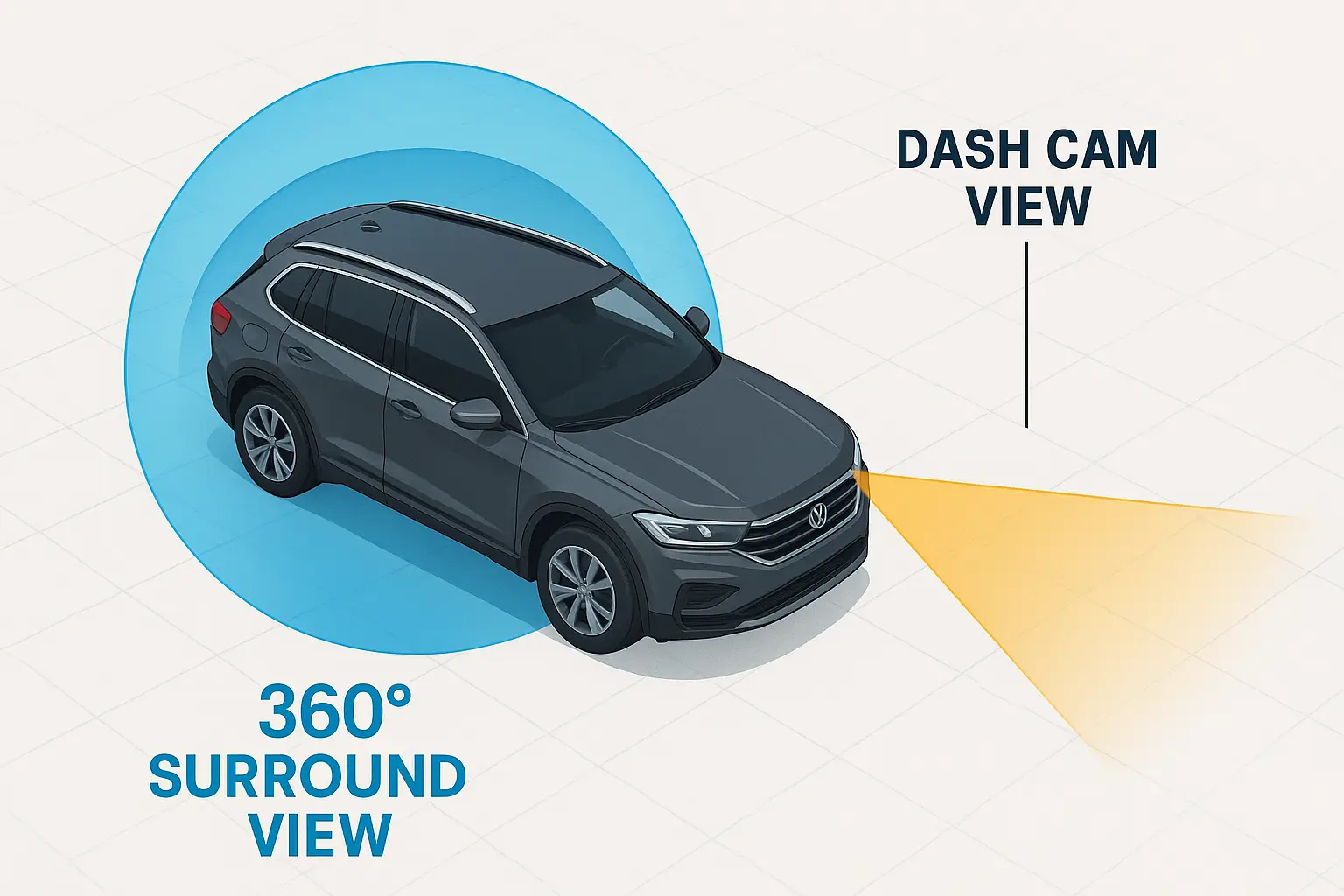 DASH CAM VIEW

360° SURROUND VIEW