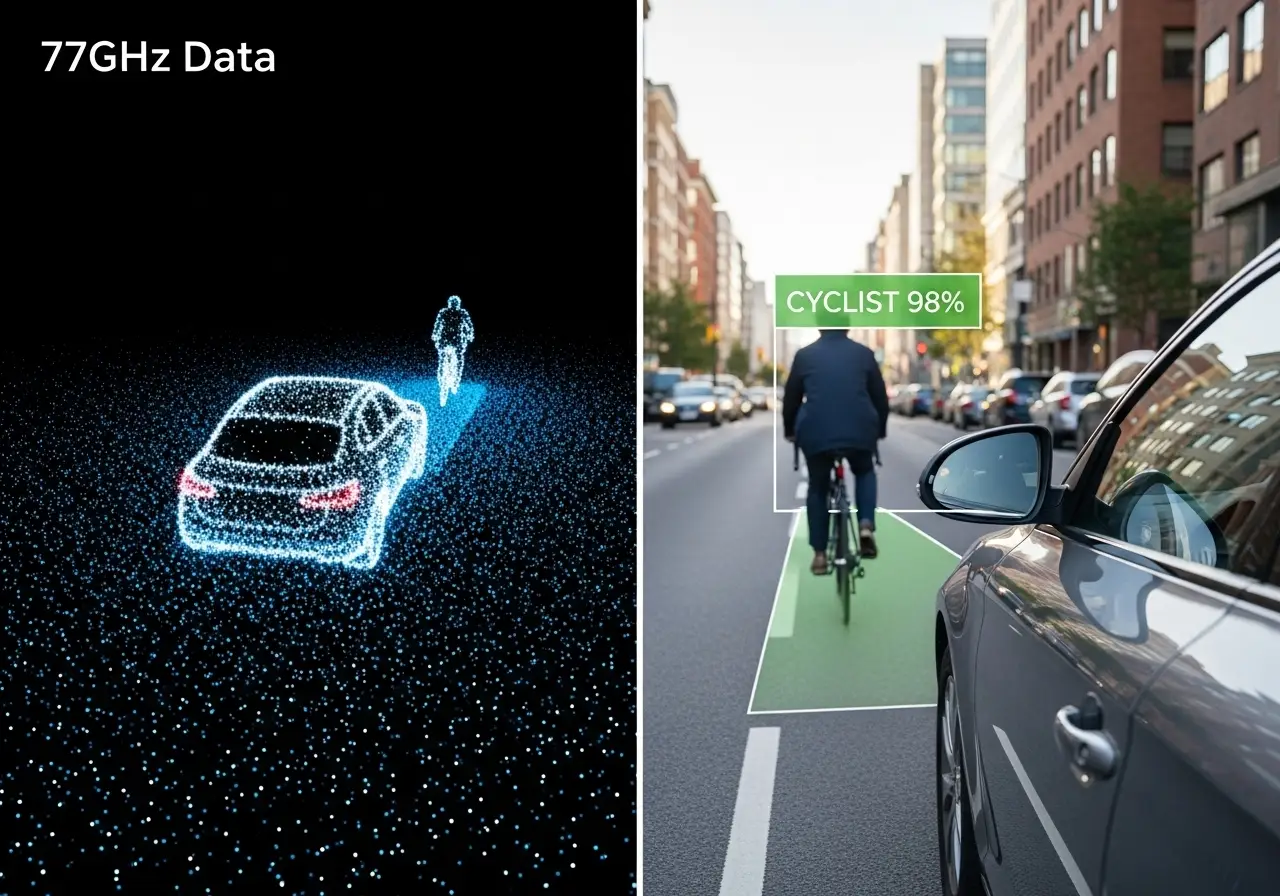 77GHz Data

CYCLIST 98%